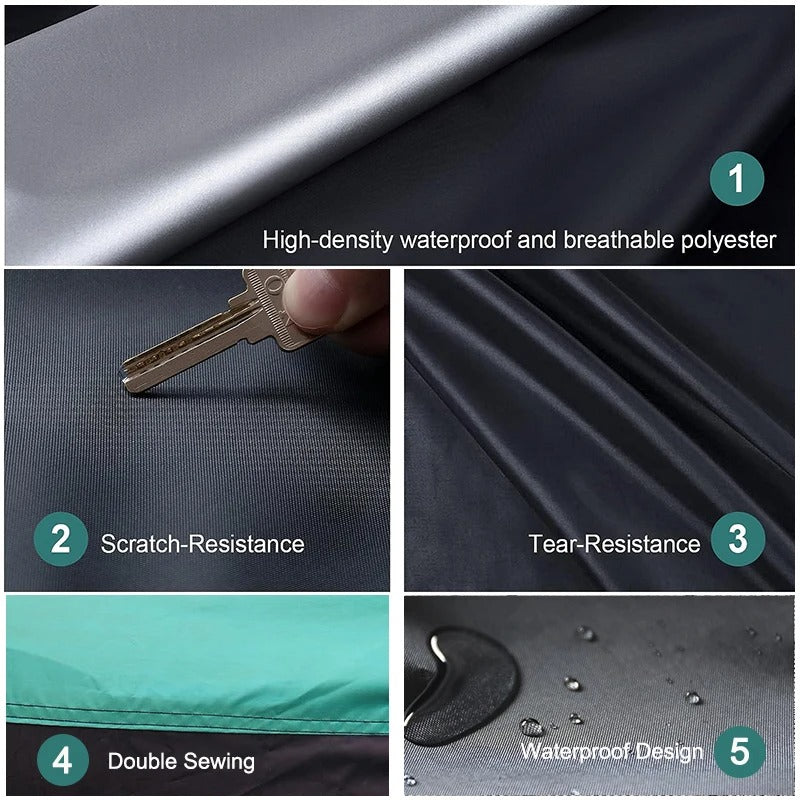 1
High-density waterproof and breathable polyester

2 Scratch-Resistance

Tear-Resistance 3

4 Double Sewing

Waterproof Design 5